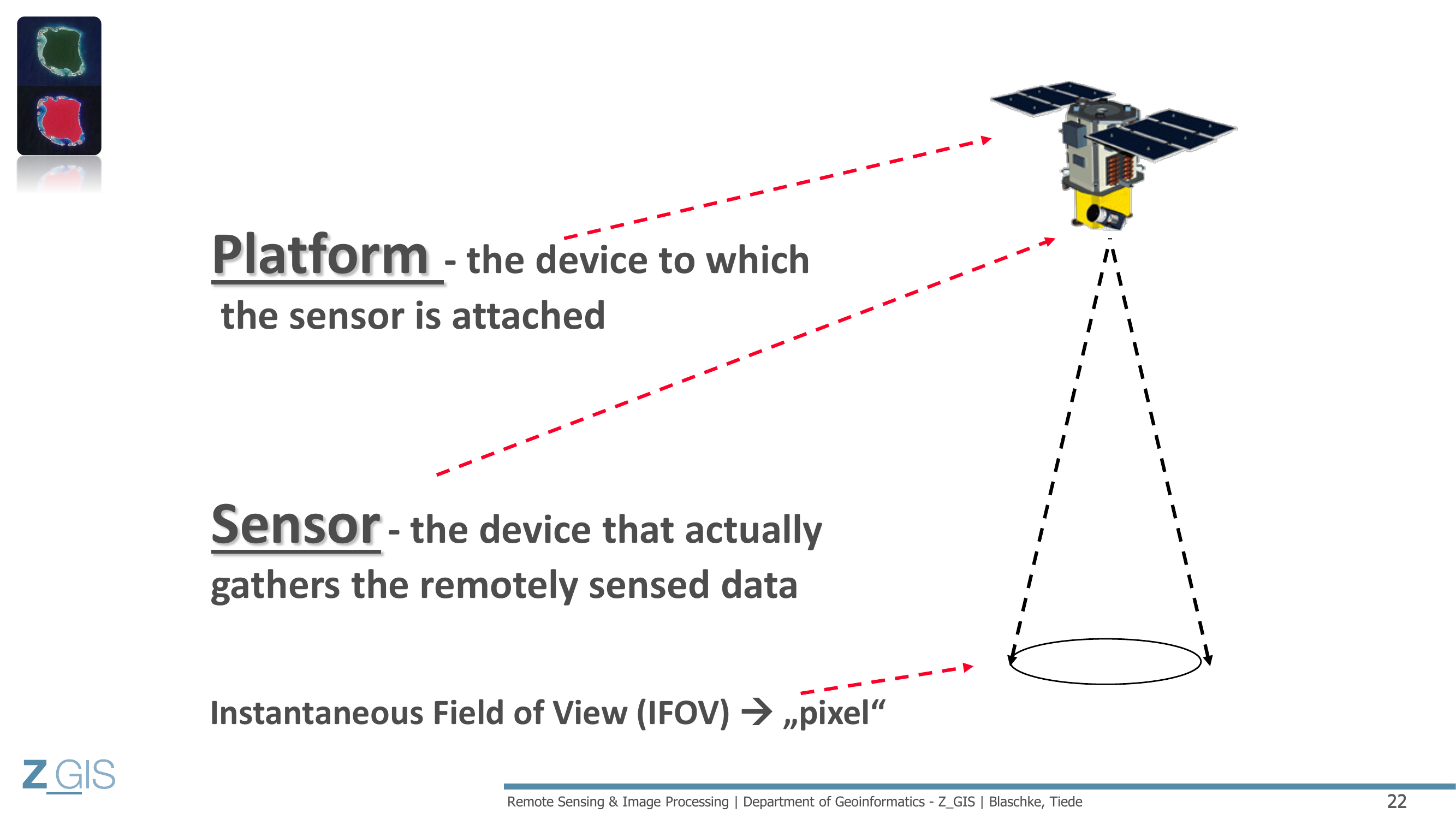 Platform - the device to which the sensor is attached

Sensor - the device that actually gathers the remotely sensed data

Instantaneous Field of View (IFOV) → „pixel“

Z_GIS

Remote Sensing & Image Processing | Department of Geoinformatics - Z_GIS | Blaschke, Tiede

22